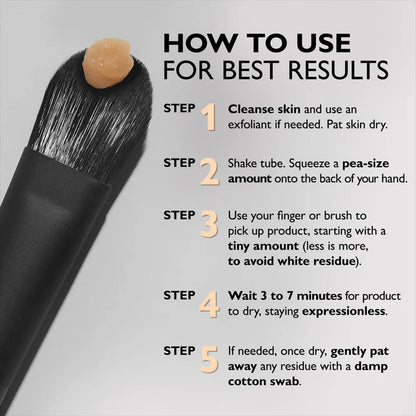 HOW TO USE
FOR BEST RESULTS

STEP 1 Cleanse skin and use an exfoliant if needed. Pat skin dry.

STEP 2 Shake tube. Squeeze a pea-size amount onto the back of your hand.

STEP 3 Use your finger or brush to pick up product, starting with a tiny amount (less is more, to avoid white residue).

STEP 4 Wait 3 to 7 minutes for product to dry, staying expressionless.

STEP 5 If needed, once dry, gently pat away any residue with a damp cotton swab.