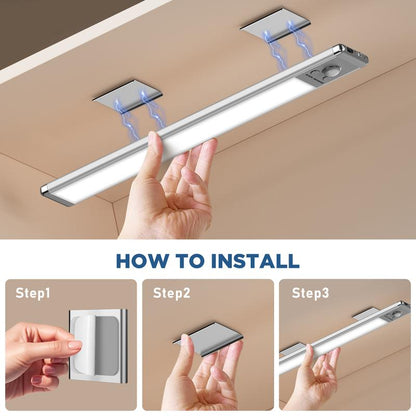 HOW TO INSTALL

Step1

Step2

Step3