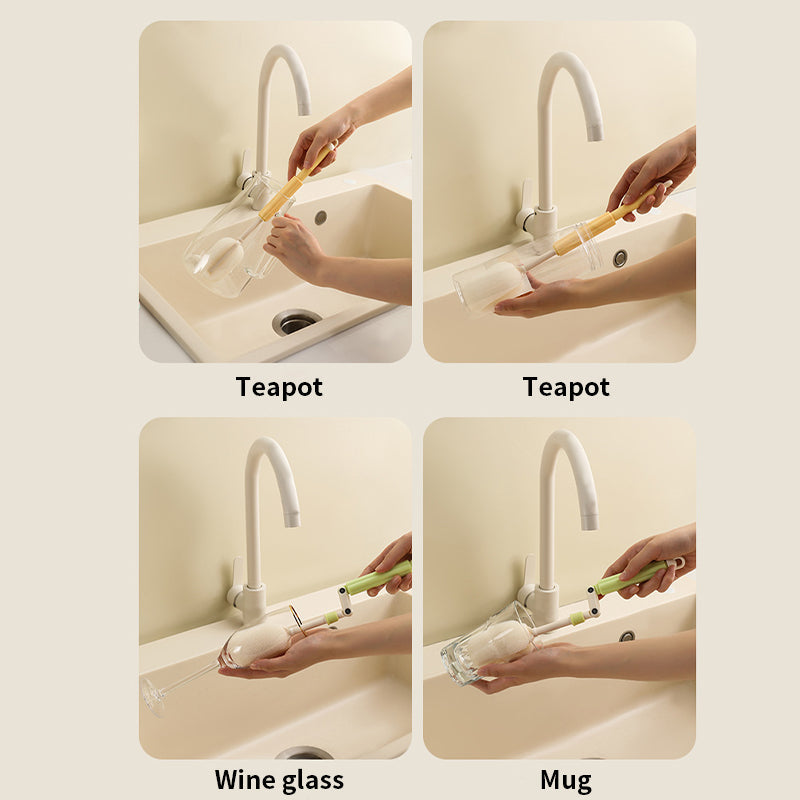 Teapot

Teapot

Wine glass

Mug