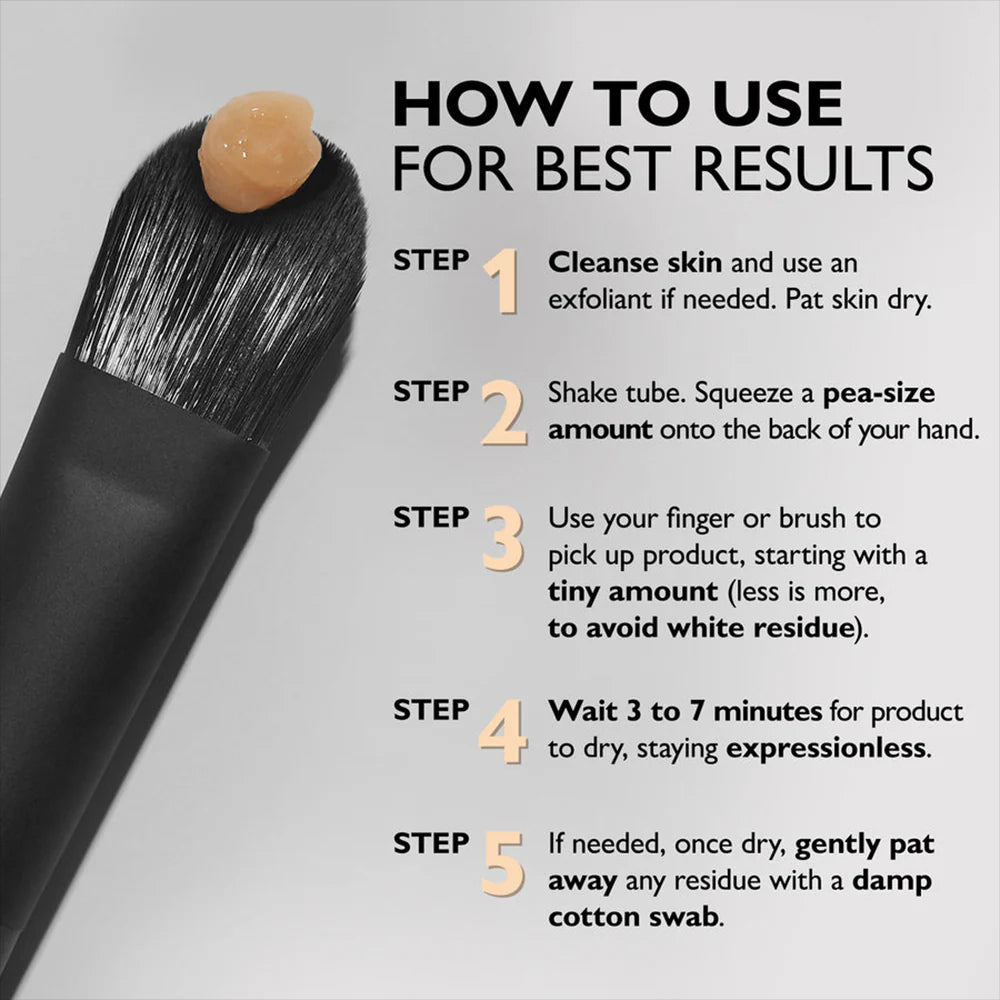 HOW TO USE
FOR BEST RESULTS

STEP 1 Cleanse skin and use an exfoliant if needed. Pat skin dry.

STEP 2 Shake tube. Squeeze a pea-size amount onto the back of your hand.

STEP 3 Use your finger or brush to pick up product, starting with a tiny amount (less is more, to avoid white residue).

STEP 4 Wait 3 to 7 minutes for product to dry, staying expressionless.

STEP 5 If needed, once dry, gently pat away any residue with a damp cotton swab.